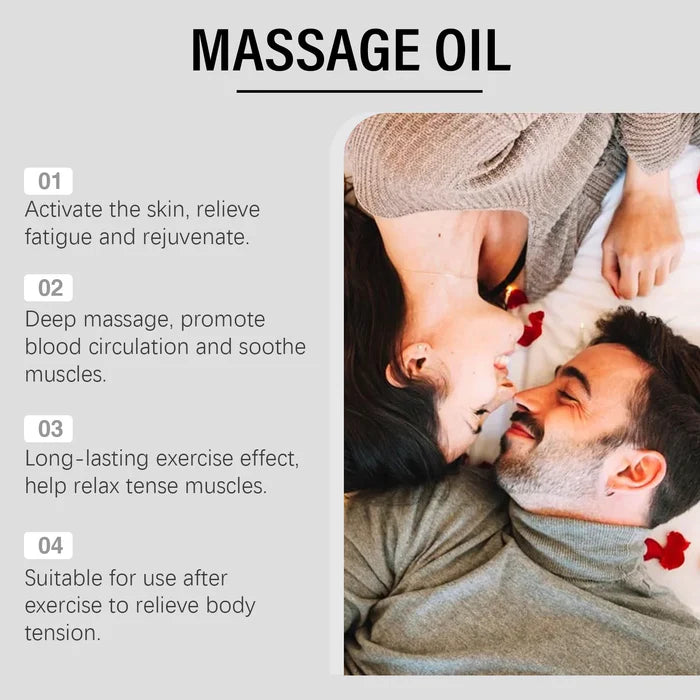 MASSAGE OIL

01
Activate the skin, relieve fatigue and rejuvenate.

02
Deep massage, promote blood circulation and soothe muscles.

03
Long-lasting exercise effect, help relax tense muscles.

04
Suitable for use after exercise to relieve body tension.